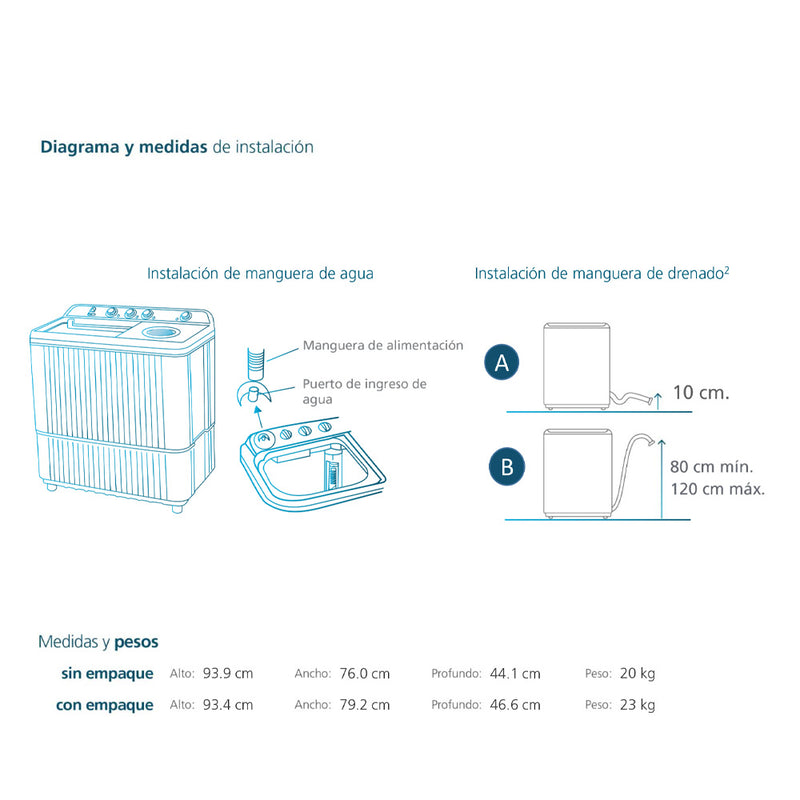 Diagrama y medidas de instalación

Instalación de manguera de agua

Manguera de alimentación

Puerto de ingreso de agua

Instalación de manguera de drenado$^2$

A

10 cm.

B

80 cm mín.
120 cm máx.

Medidas y pesos

| | | | | |
|---|---|---|---|---|
| sin empaque | Alto: 93.9 cm | Ancho: 76.0 cm | Profundo: 44.1 cm | Peso: 20 kg |
| con empaque | Alto: 93.4 cm | Ancho: 79.2 cm | Profundo: 46.6 cm | Peso: 23 kg |