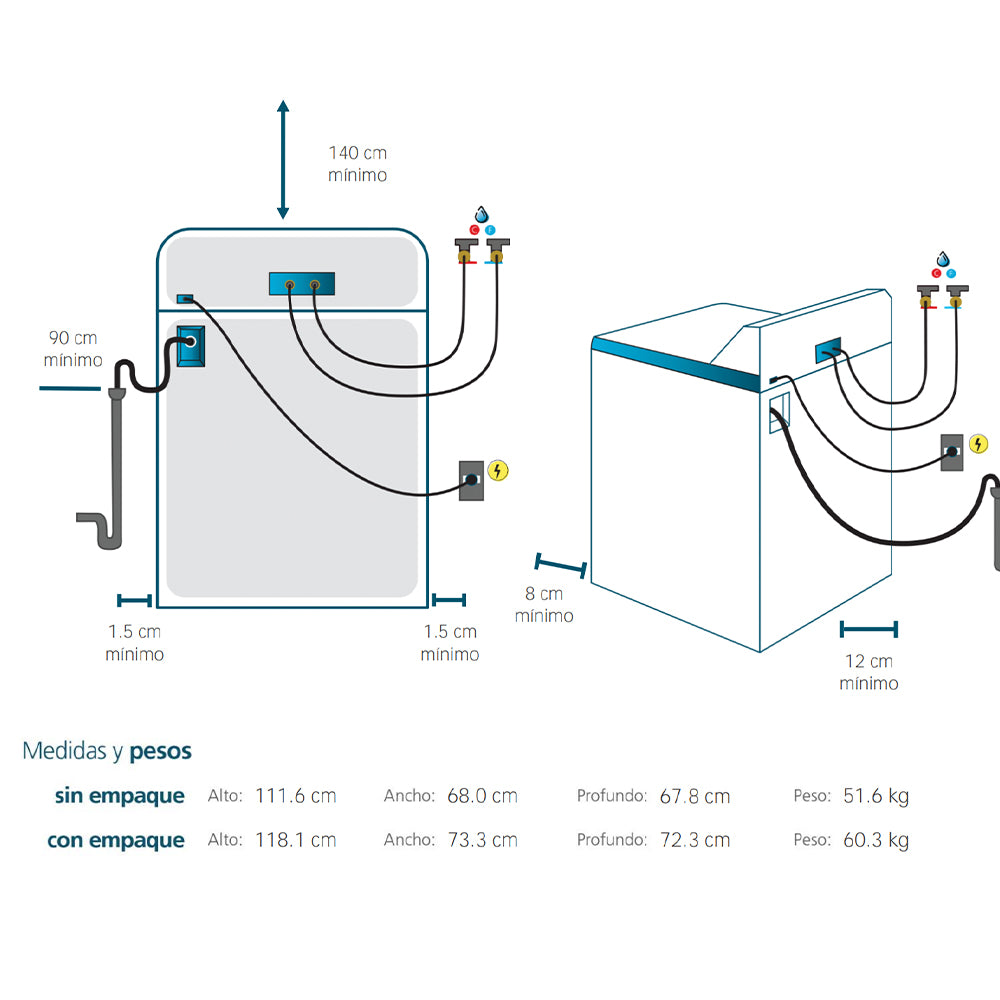 140 cm
mínimo

C F

90 cm
mínimo

1.5 cm
mínimo

1.5 cm
mínimo

C F

8 cm
mínimo

12 cm
mínimo

Medidas y **pesos**

| | | | | |
|---|---|---|---|---|
| **sin empaque** | Alto: 111.6 cm | Ancho: 68.0 cm | Profundo: 67.8 cm | Peso: 51.6 kg |
| **con empaque** | Alto: 118.1 cm | Ancho: 73.3 cm | Profundo: 72.3 cm | Peso: 60.3 kg |